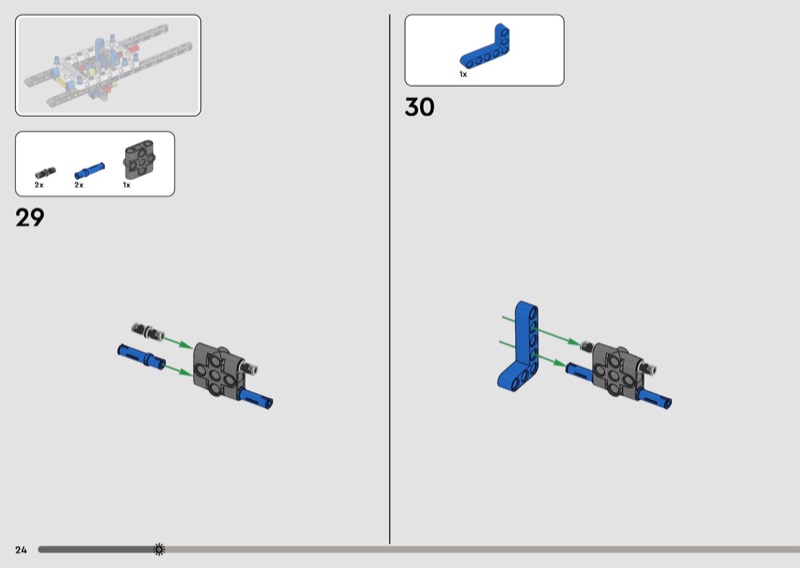 2x 2x 1x

29

1x

30

24