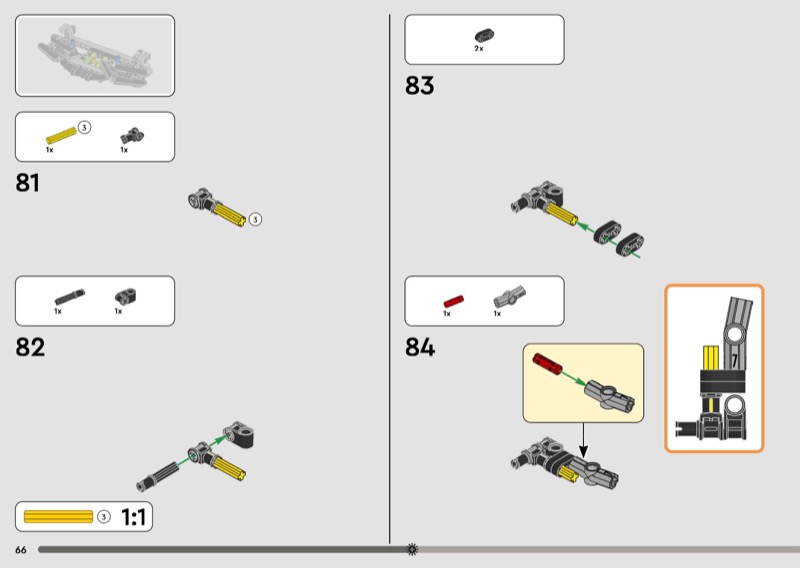 3
1x
1x

81

3

1x
1x

82

3
1:1

66

2x

83

1x
1x

84

7