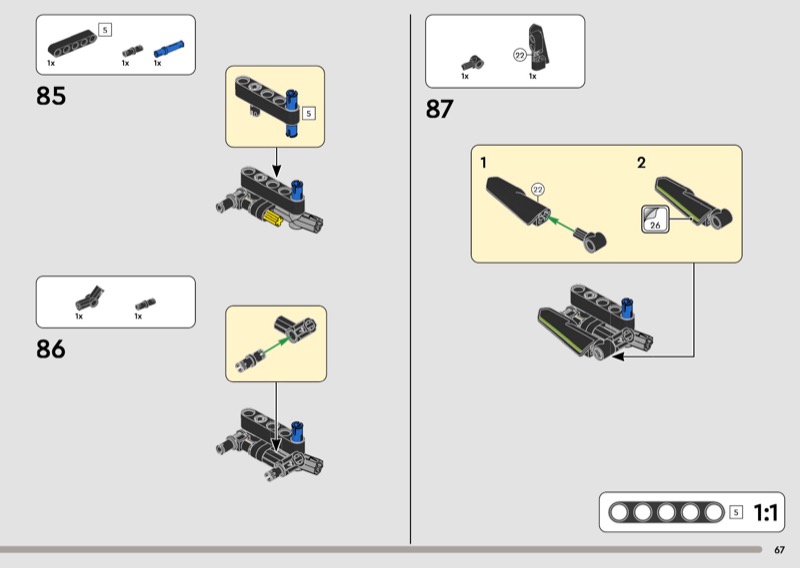 5
1x 1x 1x

85

5

1x 1x

86

22
1x 1x

87

1

22

2

26

5 1:1

67