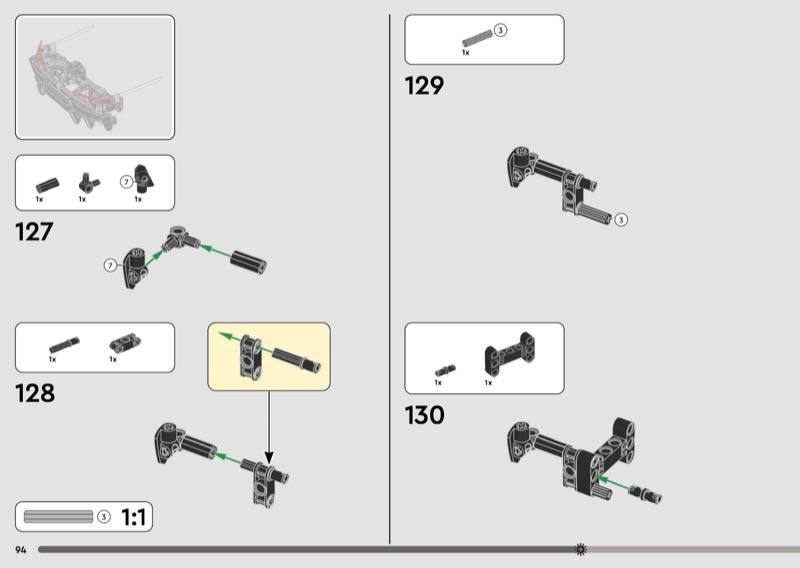 1x 1x 7 1x

127

7

1x 1x

128

3 1:1

94

3
1x

129

3

1x 1x

130