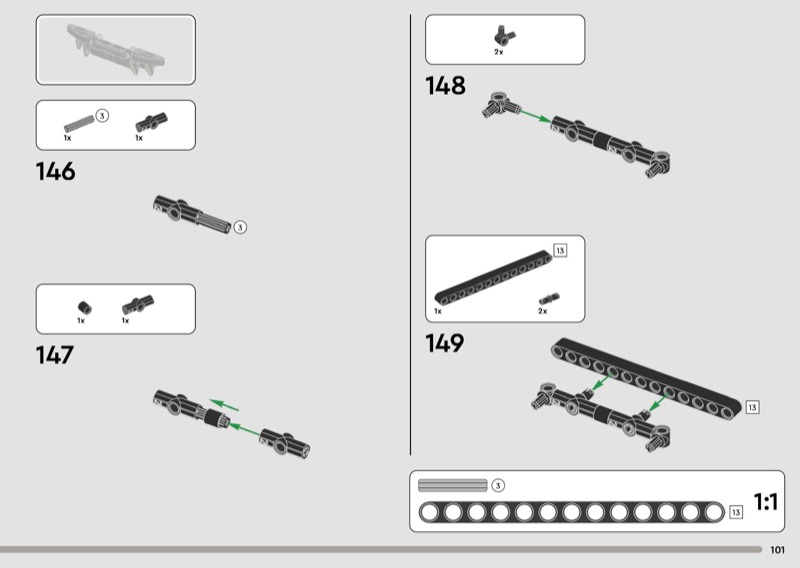 3
1x
1x

146

3

1x
1x

147

2x

148

13
1x
2x

149

13

3
13
1:1

101