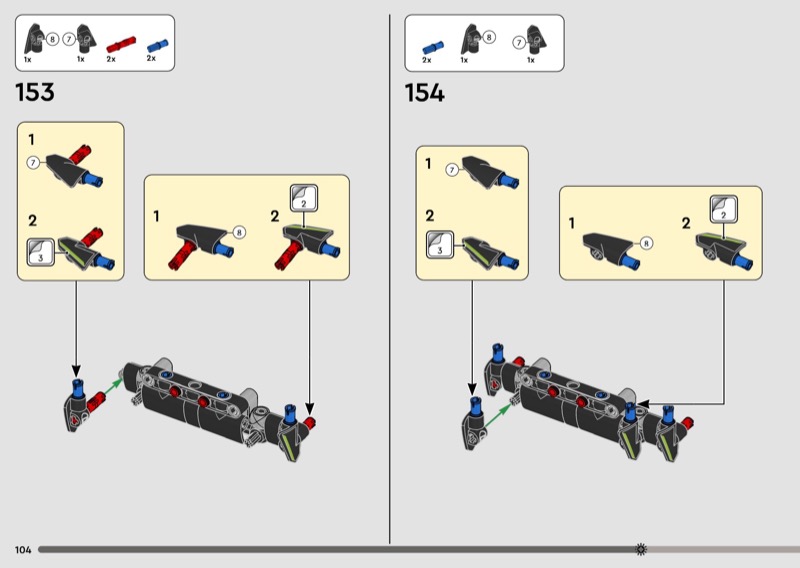 8 7
1x 1x 2x 2x

153

1
7

2
3

1
8

2
2

2x 1x 1x
8 7

154

1
7

2
3

1
8

2
2

104