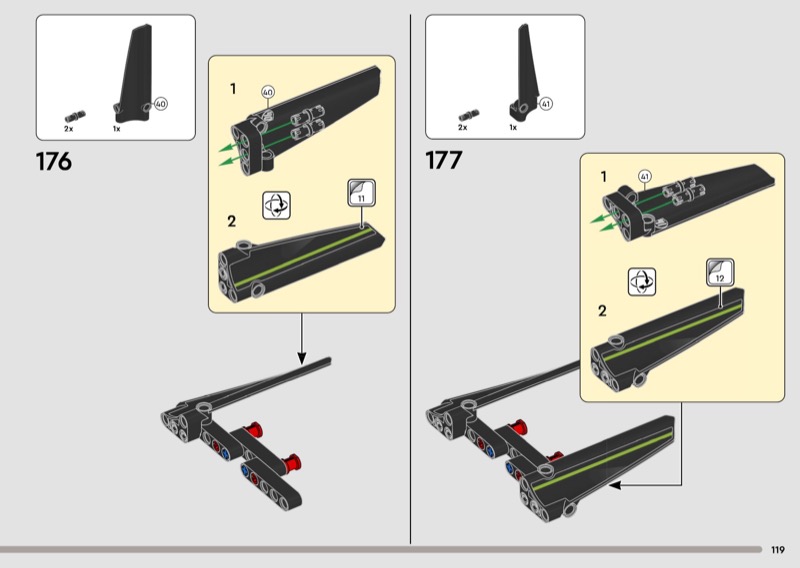 2x 1x 40

176

1 40

2 11

2x 1x 41

177

1 41

2 12

119