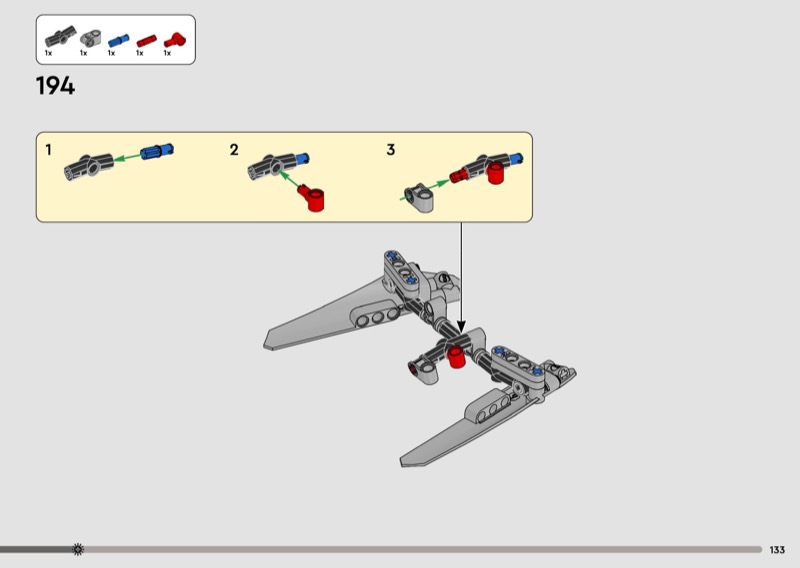 1x 1x 1x 1x 1x

194

1

2

3

133