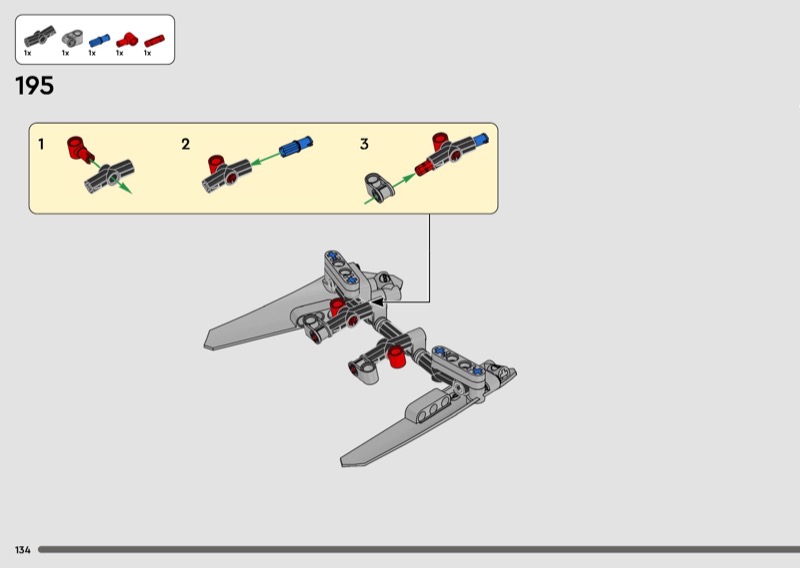 1x 1x 1x 1x 1x

195

1

2

3

134