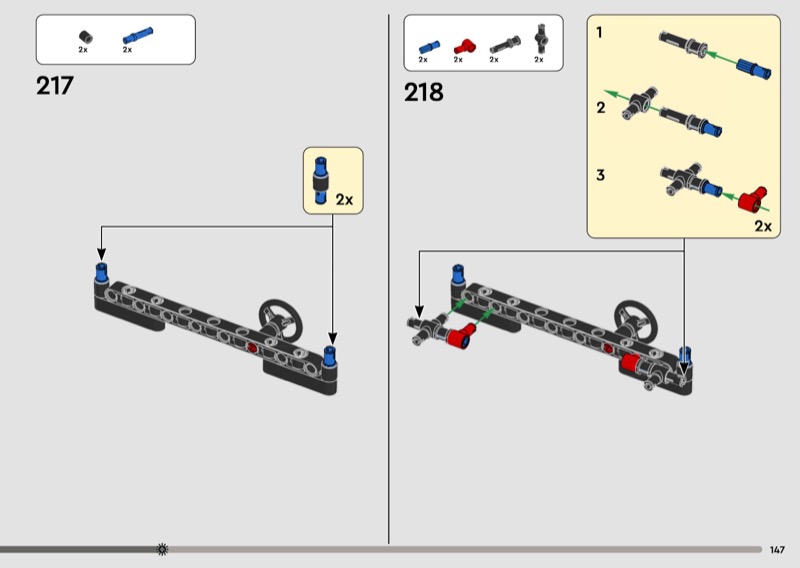 2x 2x

217

2x

2x 2x 2x 2x

218

1

2

3

2x

147