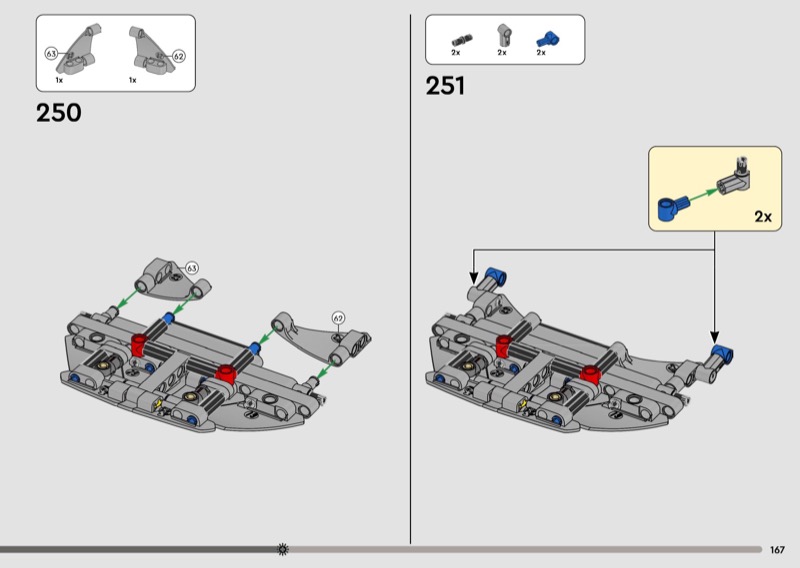 63
62
1x
1x
250
63
62
2x
2x
2x
251
2x
167