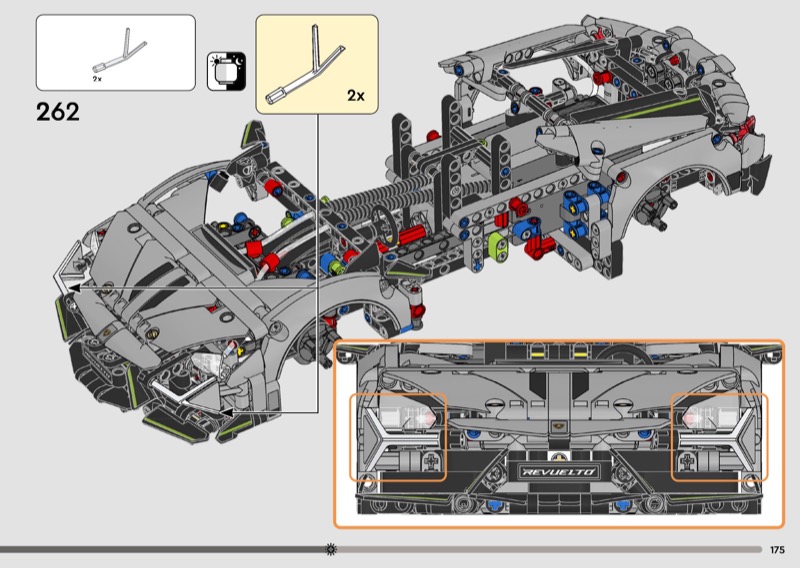 2x

262

2x

REVUELTO

175