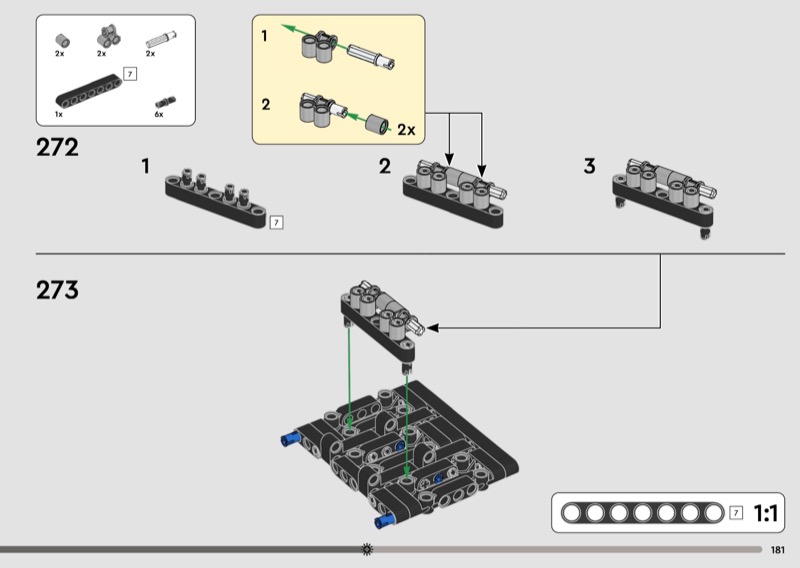 2x 2x 2x
7
1x 6x

1
2
2x

272
1
7
2
3

273

7 1:1

181