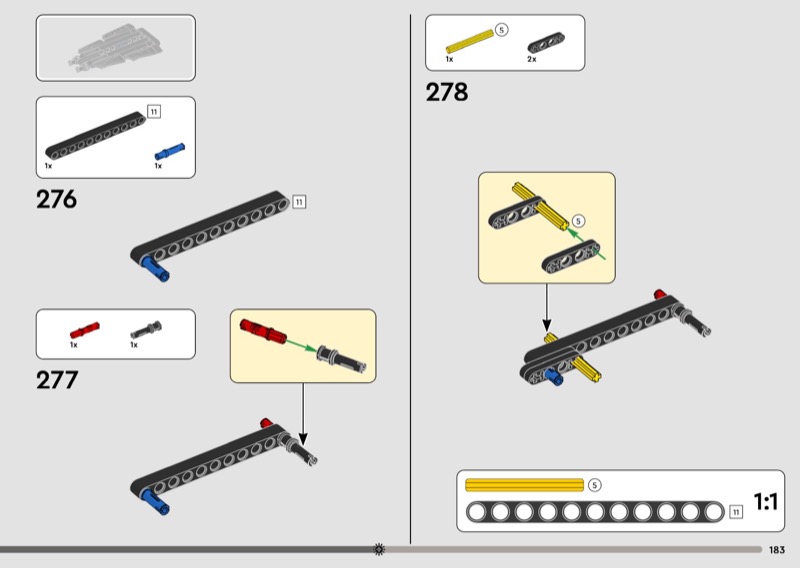 11
1x
1x

276

11

1x
1x

277

5
1x
2x

278

5

5
11
1:1

183