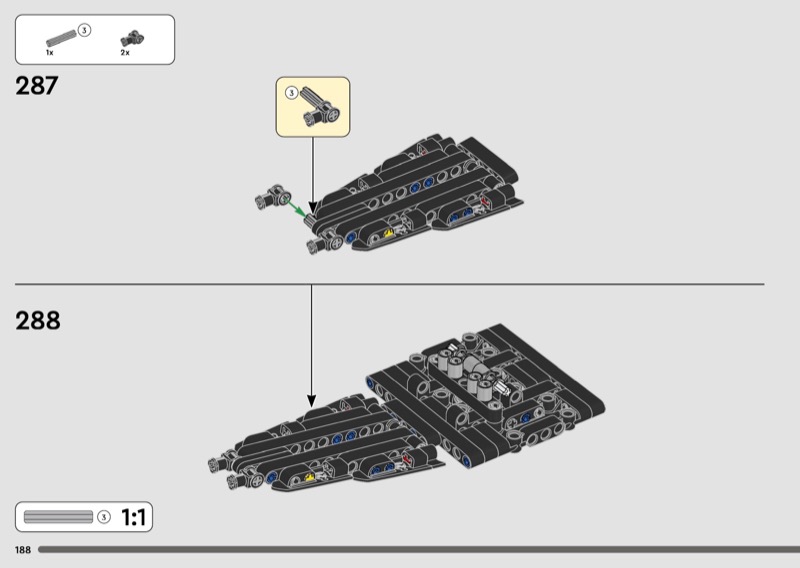 3
1x
2x

287

3

288

3 1:1

188