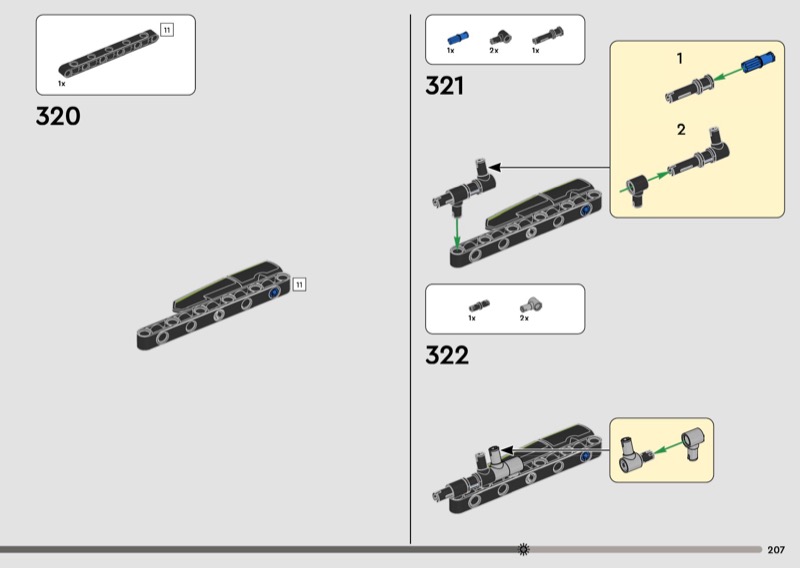 11
1x
320
11
1x 2x 1x
321
1
2
1x 2x
322
207