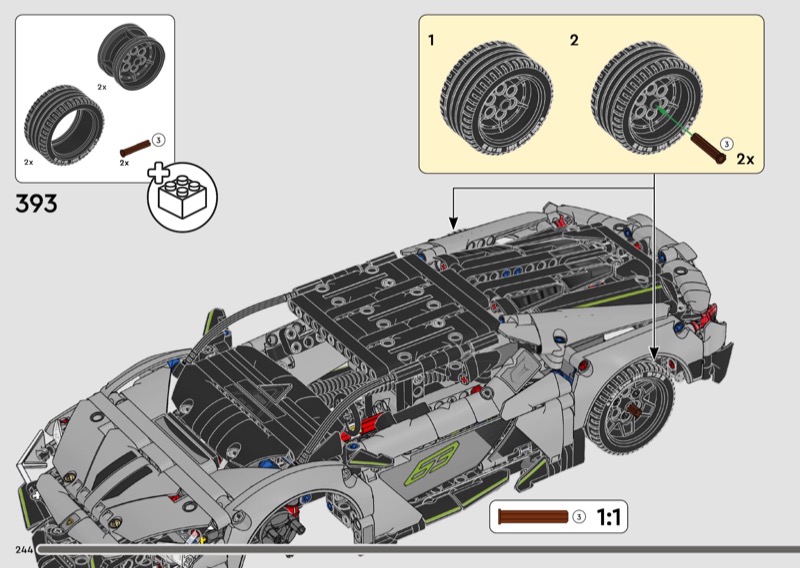 2x

2x

2x

3

393

1

2

3

2x

3

1:1

244