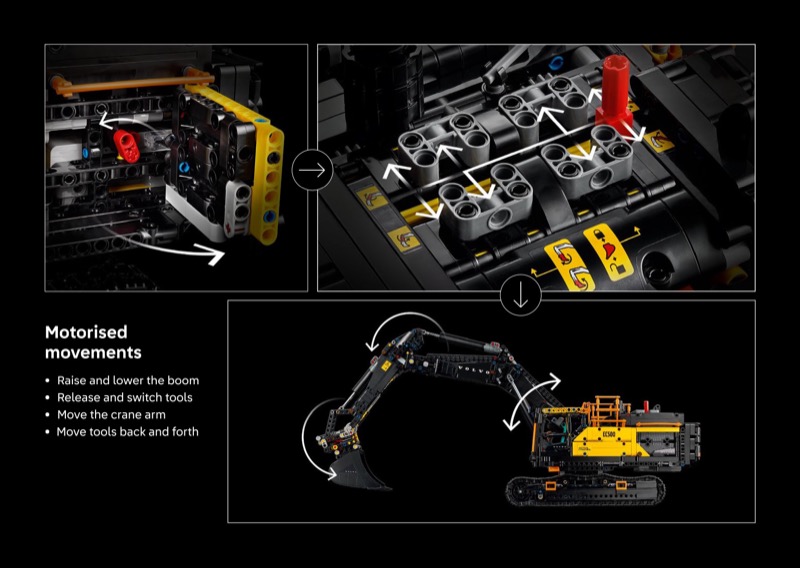 Motorised movements

• Raise and lower the boom
• Release and switch tools
• Move the crane arm
• Move tools back and forth

VOLVO

EC500