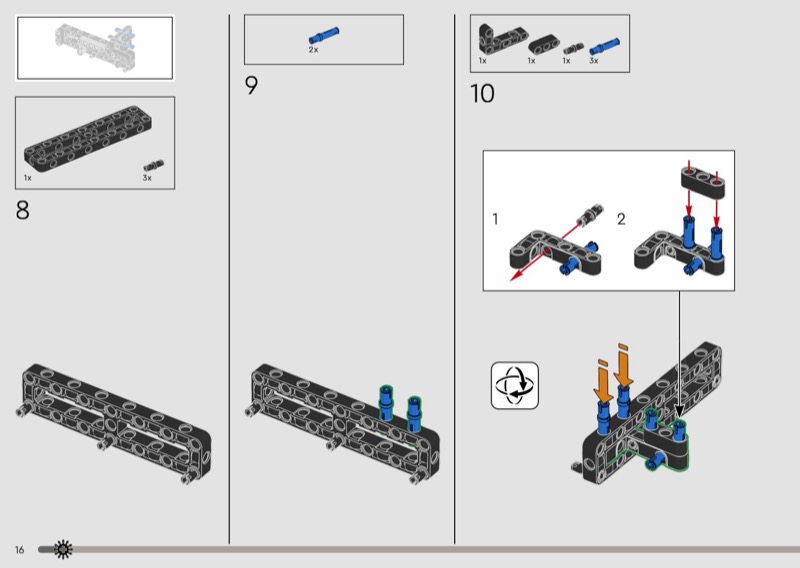 1x

3x

8

2x

9

1x

1x

1x

3x

10

1

2

16