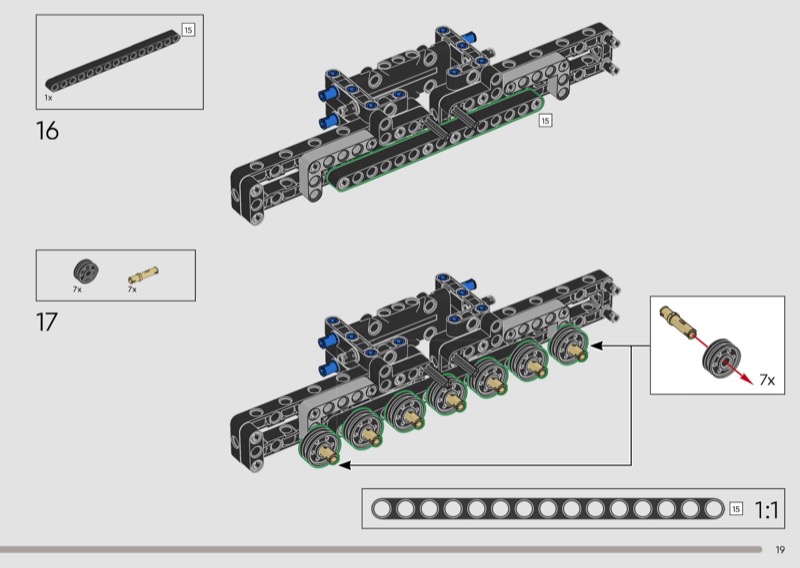 15
1x
16
15
7x
7x
17
7x
15
1:1
19