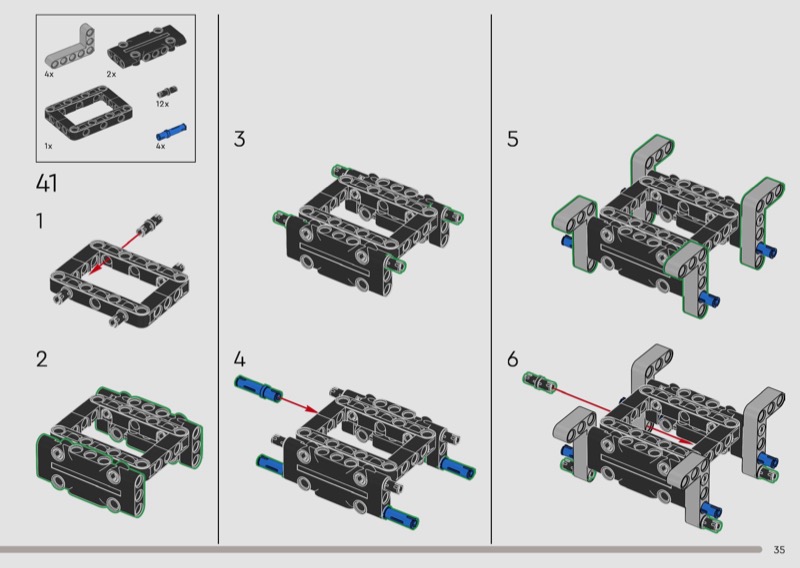 4x
2x
12x
1x
4x
41
1
2
3
4
5
6
35