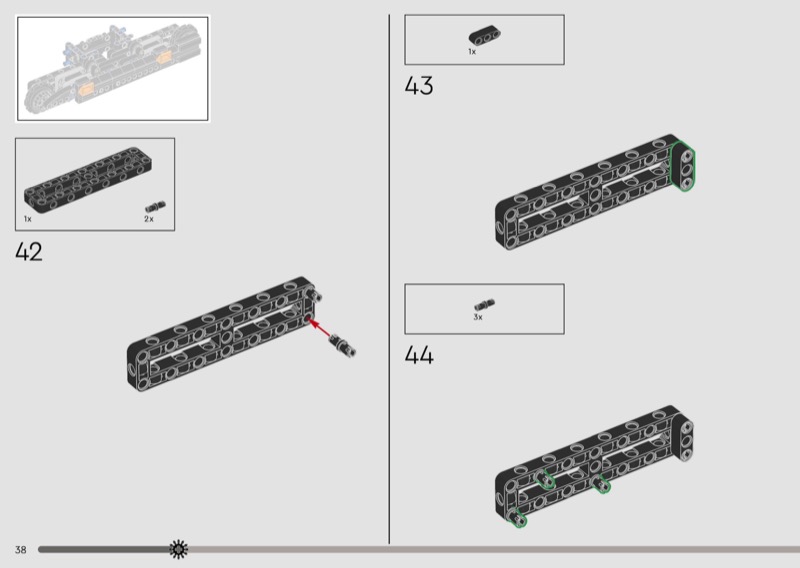 1x

2x

42

1x

43

3x

44

38