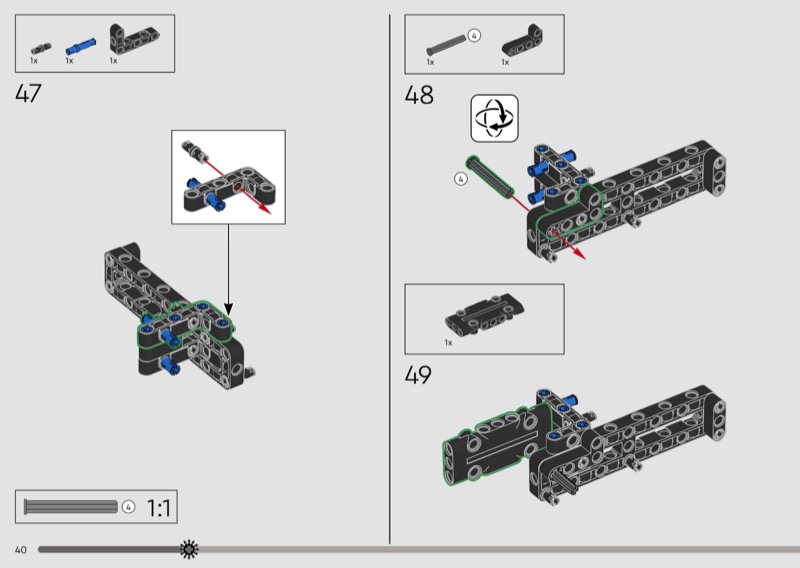 1x 1x 1x

47

4

1:1

40

4

1x 1x

48

4

1x

49