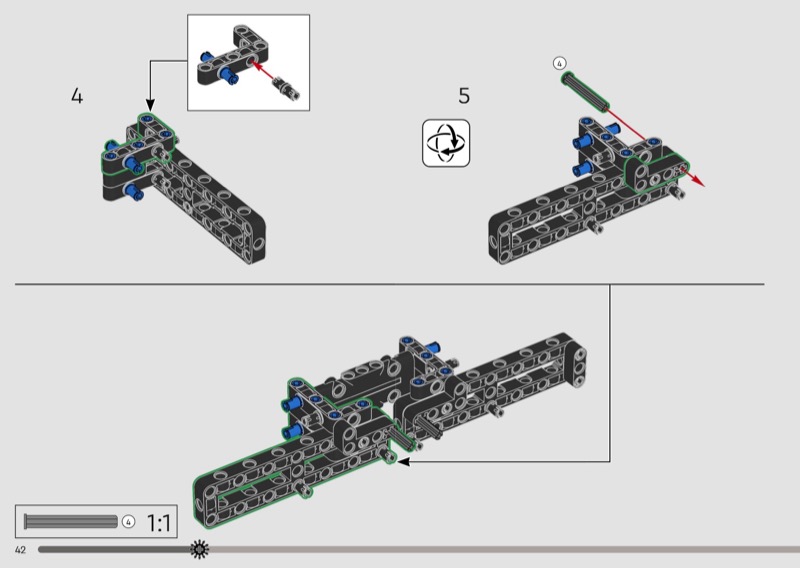 4

5

4

4 1:1

42