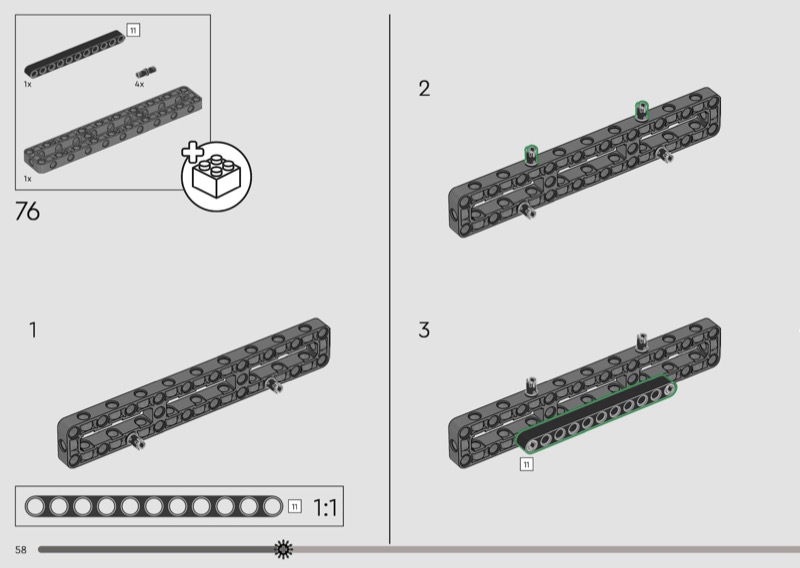 11

1x

4x

1x

76

1

11 1:1

2

3

11

58