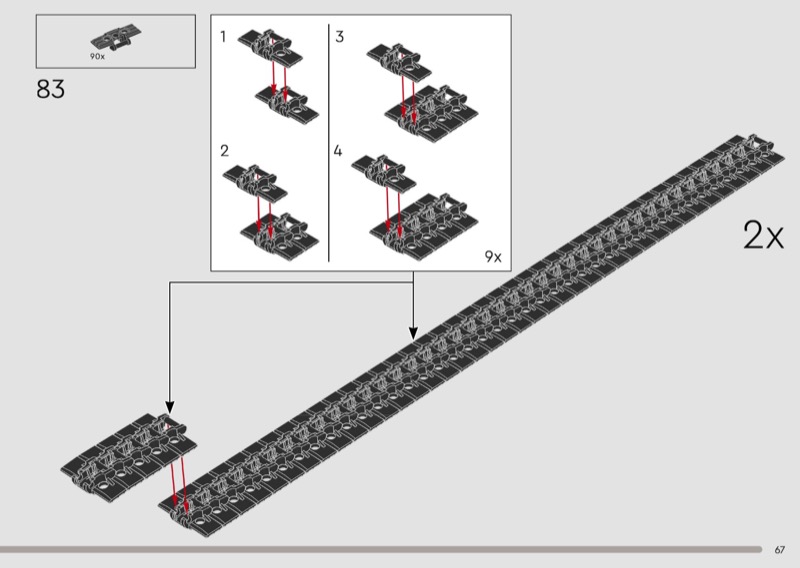 90x

83

1

2

3

4

9x

2x

67