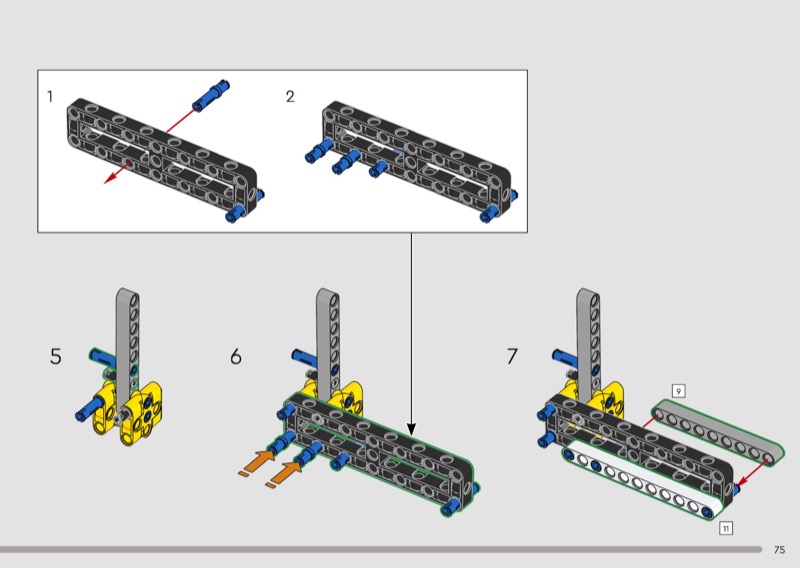 1

2

5

6

7

9

11

75