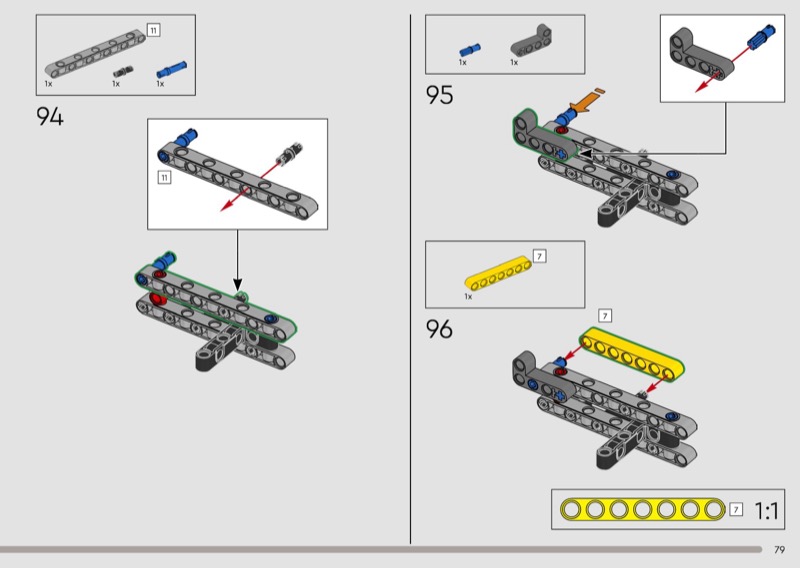 11

1x 1x 1x

94

11

1x 1x

95

7

1x

96

7

7 1:1

79