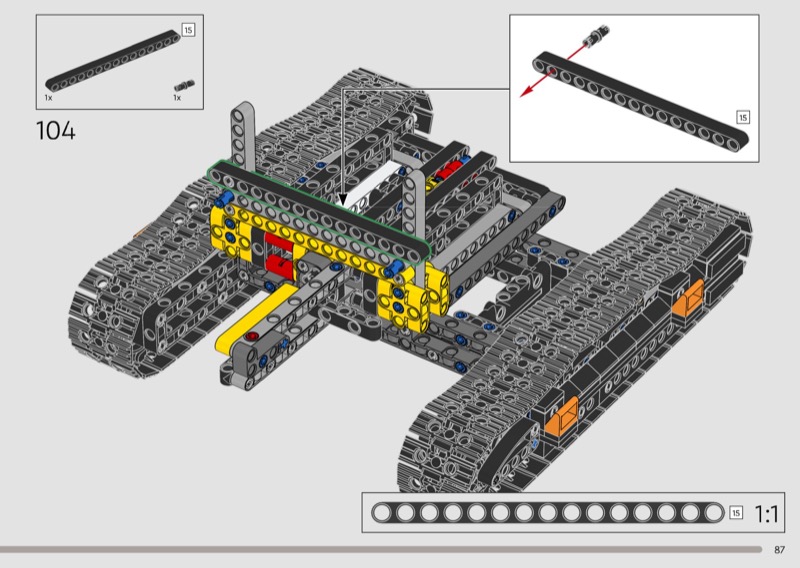 15
1x
1x
104
15
15
1:1
87