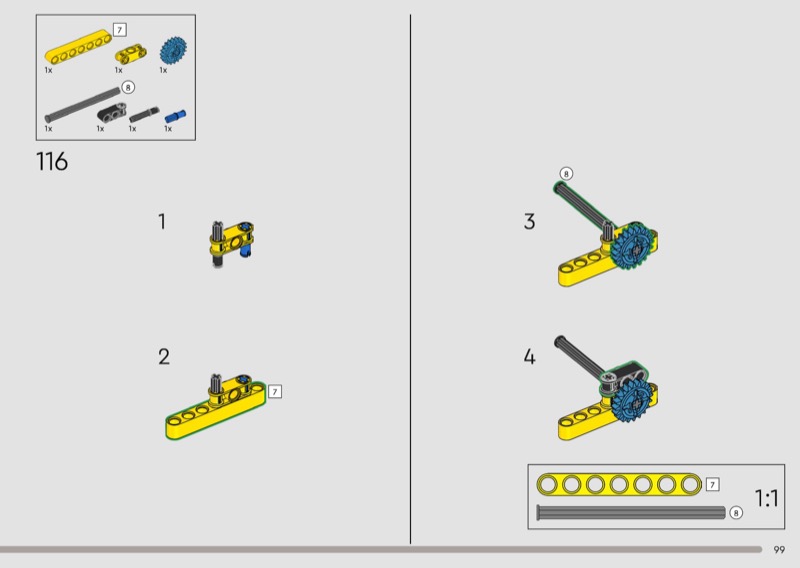 7
1x
1x
1x
8
1x
1x
1x
1x

116

1

2

7

3

8

4

7
8
1:1

99