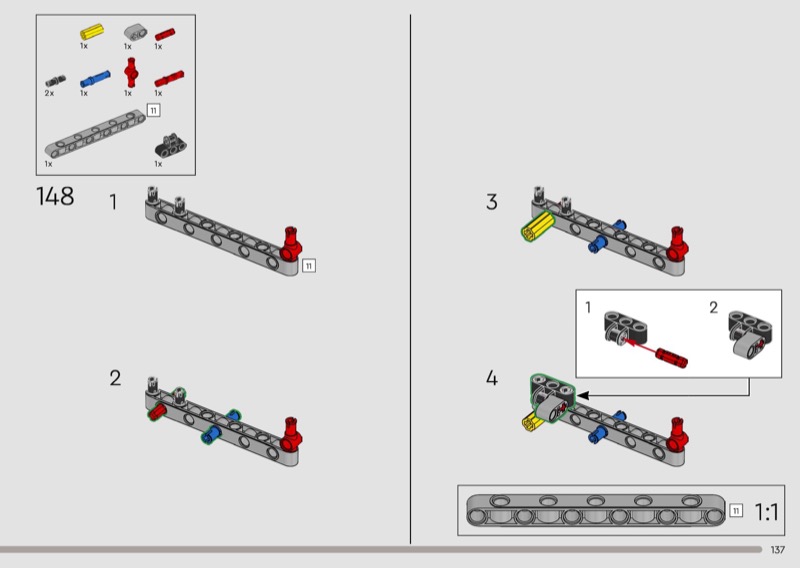 1x
1x
1x
2x
1x
1x
1x
11
1x
1x

148

1

11

2

3

1
2

4

11
1:1

137