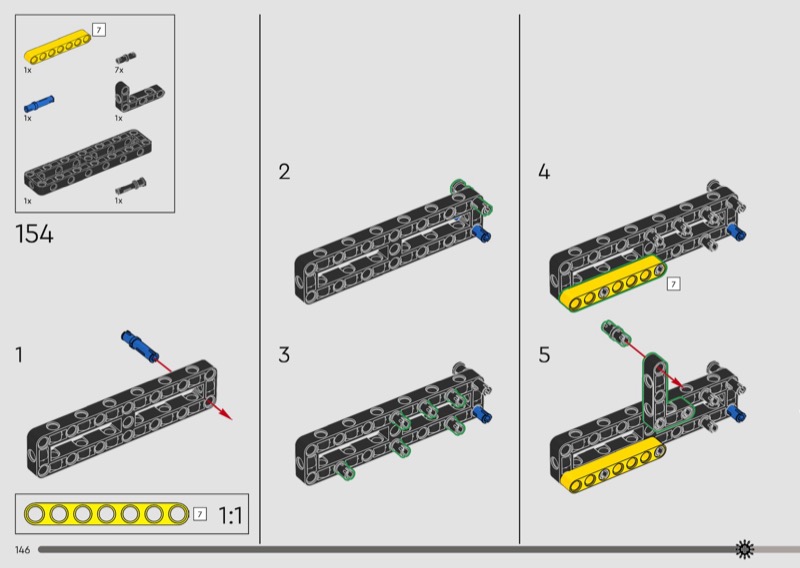 7
1x
7x
1x
1x
1x
1x
154
1
7 1:1
2
3
4
7
5
146