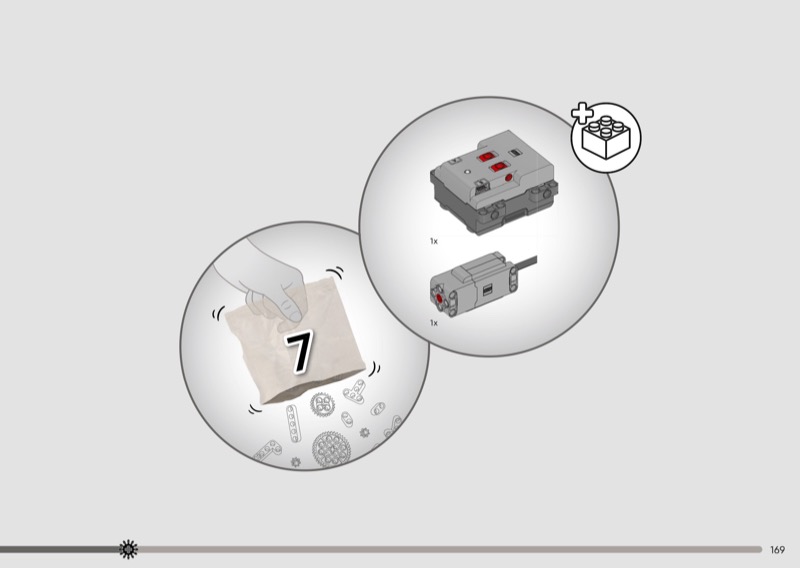 1x

1x

7

169