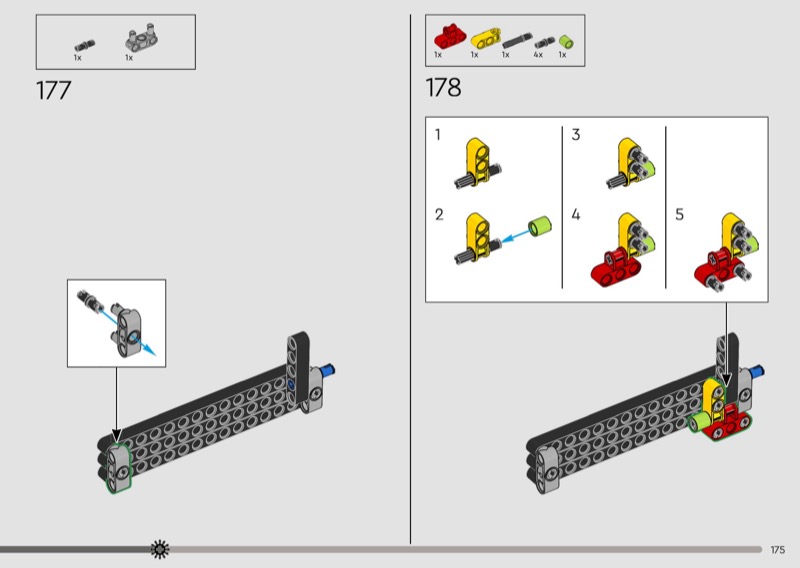 1x 1x

177

1x 1x 1x 4x 1x

178

1

2

3

4

5

175