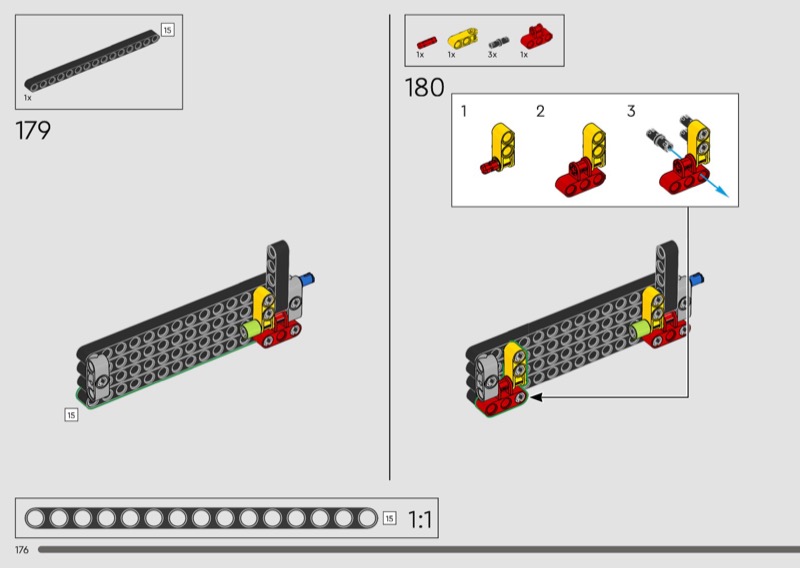 15

1x

179

15

1x 1x 3x 1x

180

1 2 3

15 1:1

176