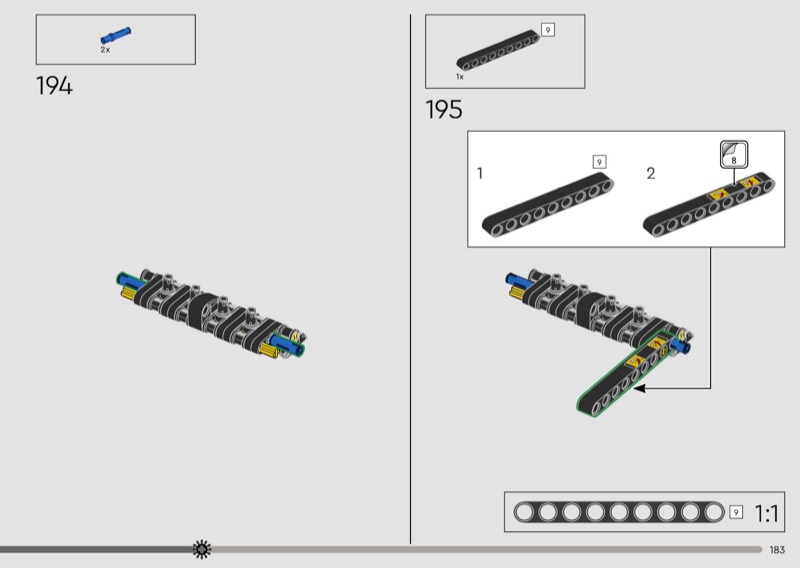 2x

194

9

1x

195

1

9

2

8

9

1:1

183