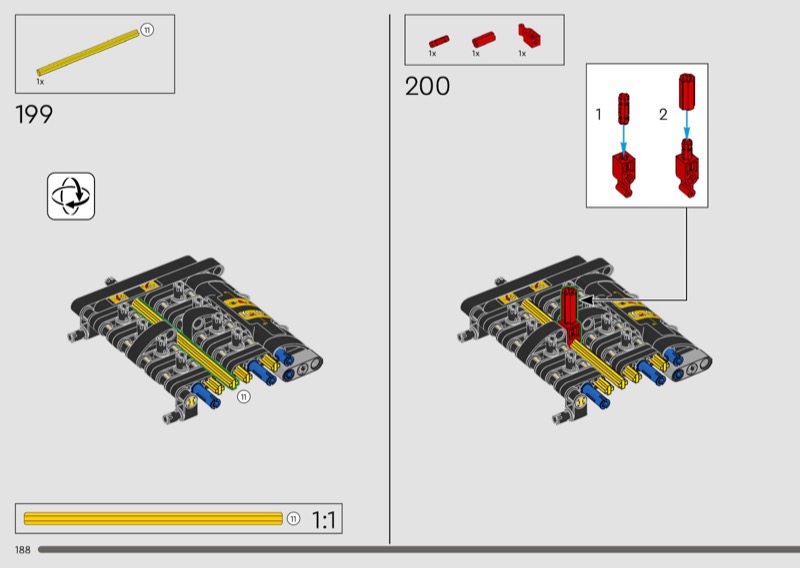 11
1x

199

11

11

1:1

188

1x 1x 1x

200

1 2