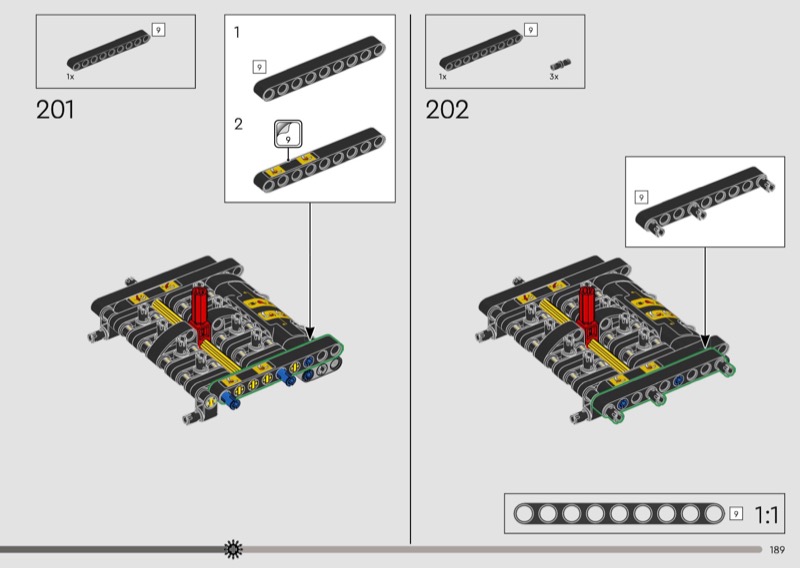 9
1x

201

1
9

2
9

9
1x
3x

202

9

9 1:1

189