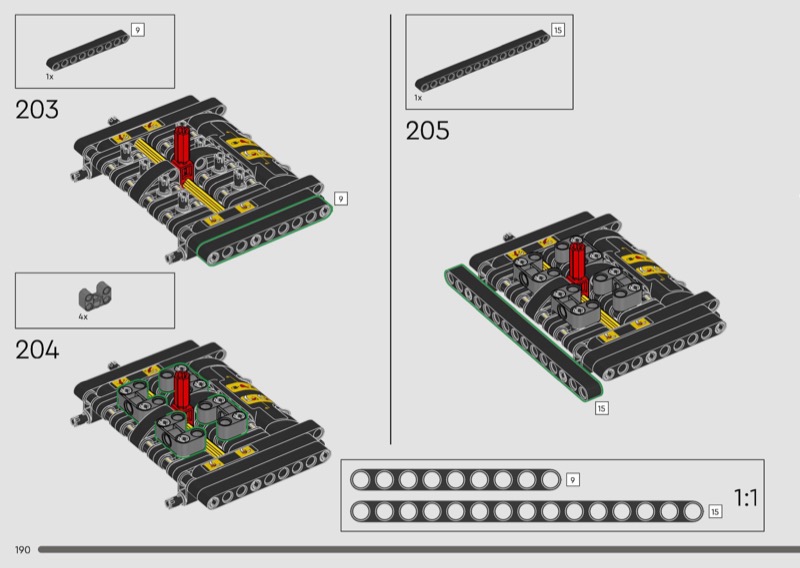 9
1x
203
9
4x
204
15
1x
205
15
9
15
1:1
190