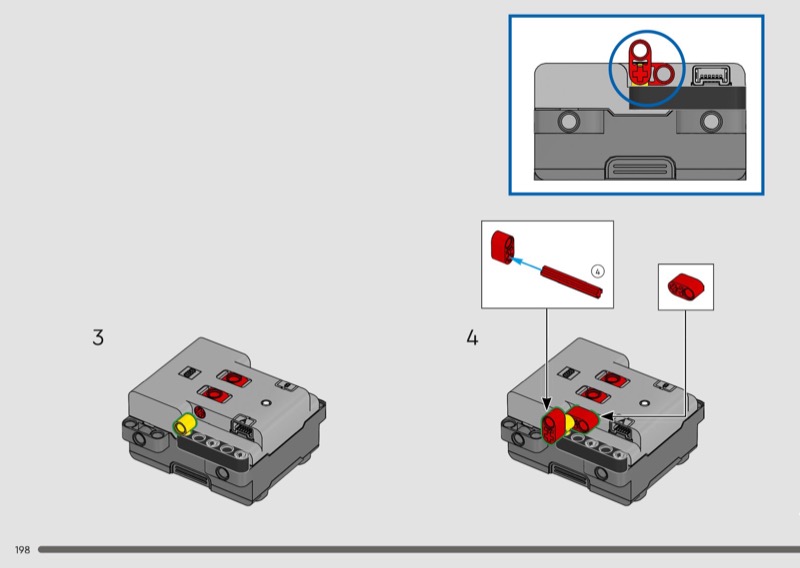 4

3

4

198