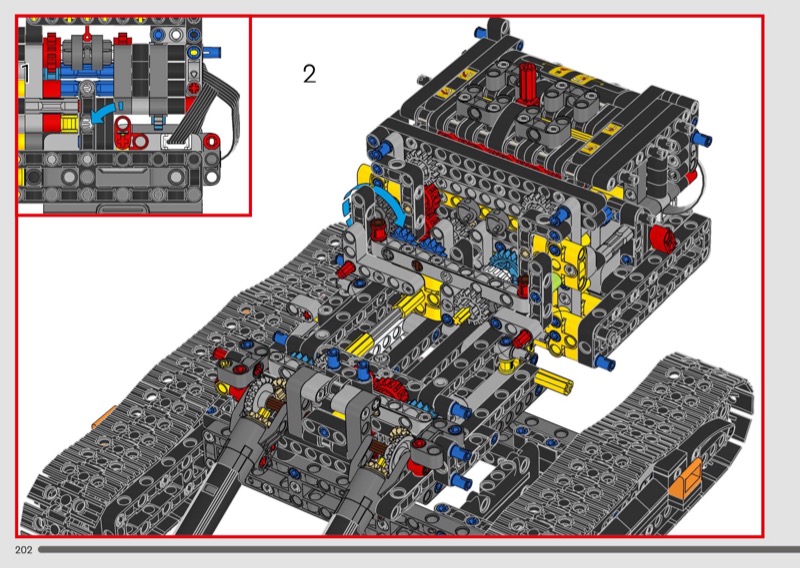 1

2

202