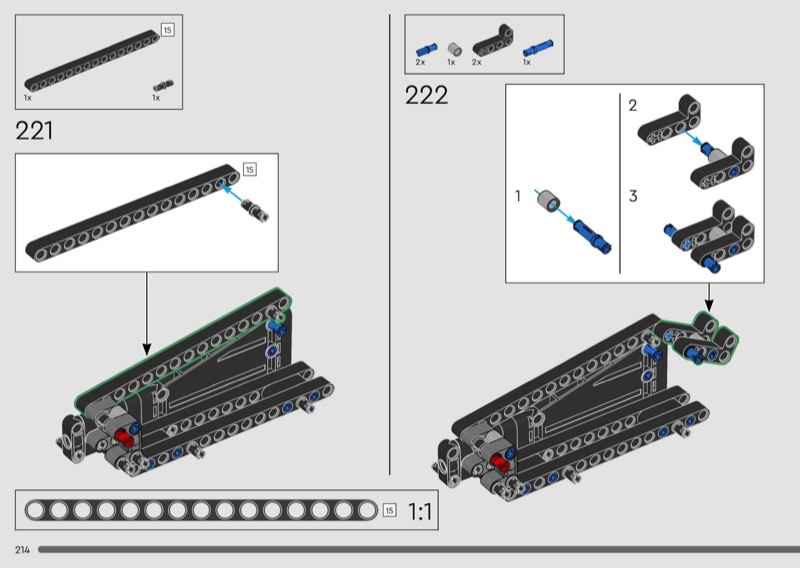 15

1x

1x

221

15

2x

1x

2x

1x

222

1

2

3

15

1:1

214