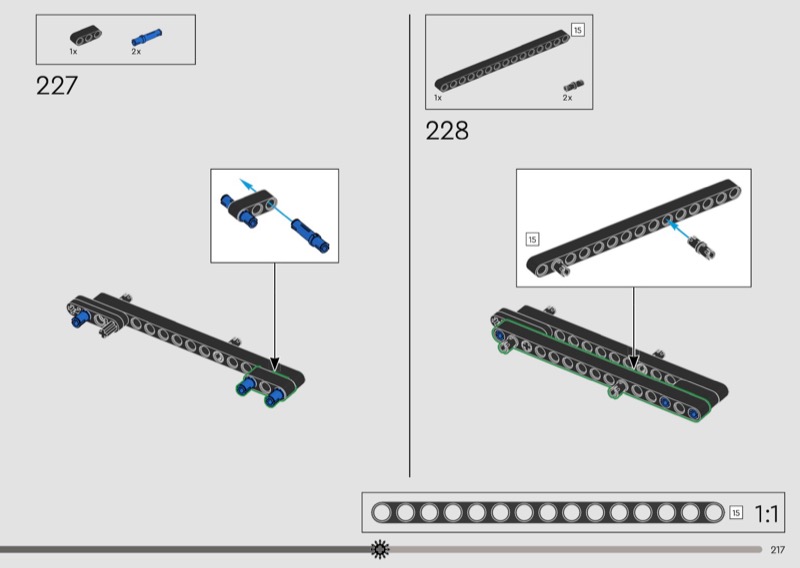 1x
2x
227

15
1x
2x
228

15

15
1:1

217