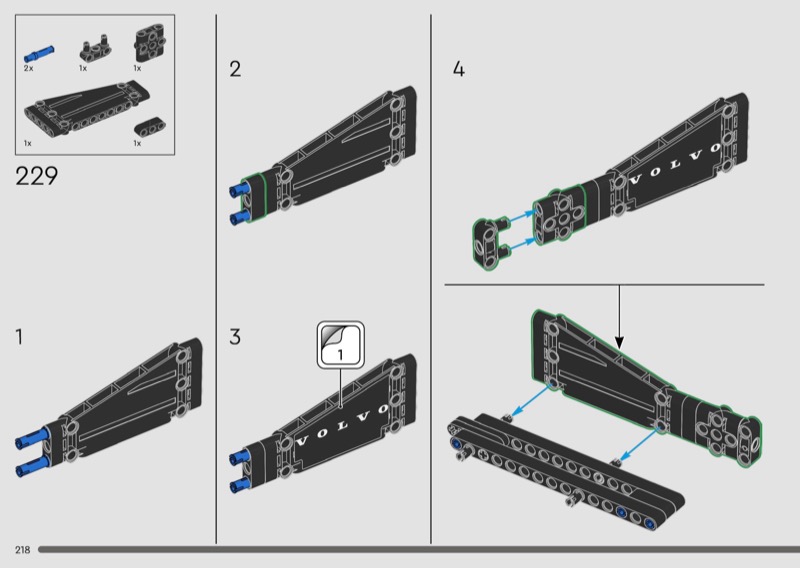 2x
1x
1x
1x
1x

229

1

2

3

1

VOLVO

4

VOLVO

218