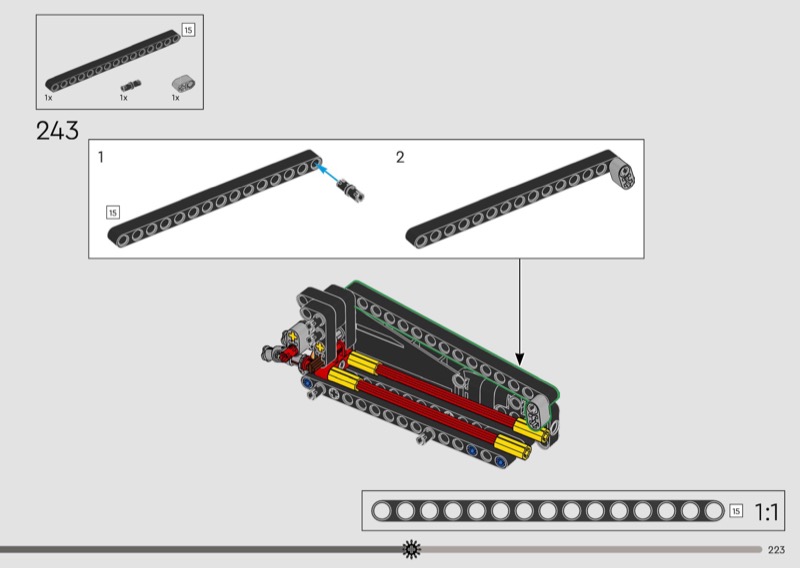 15
1x 1x 1x

243

1

15

2

15 1:1

223