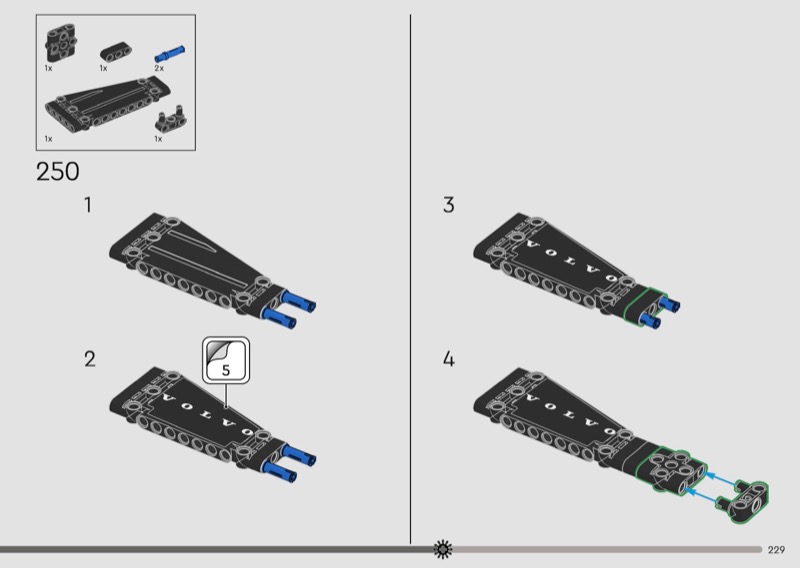 1x 1x 2x

1x 1x

250

1

2

5

VOLVO

3

VOLVO

4

VOLVO

229