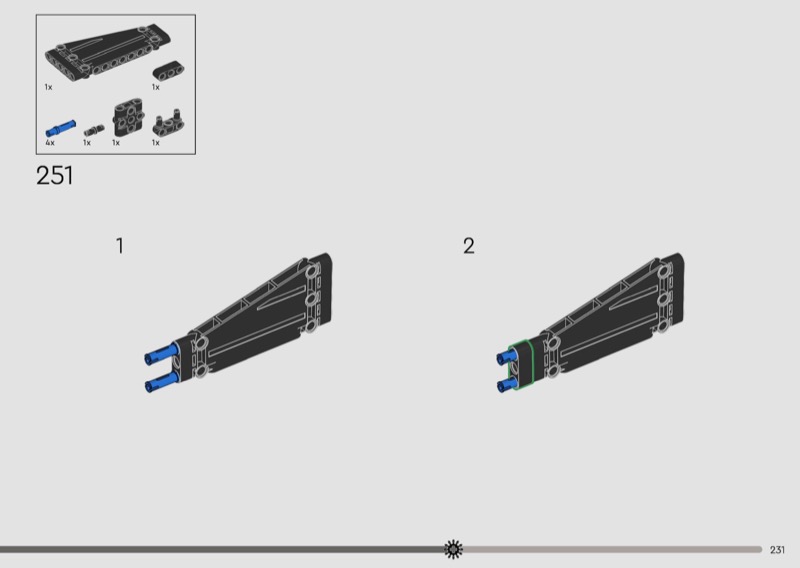 1x
1x
4x
1x
1x
1x

251

1

2

231