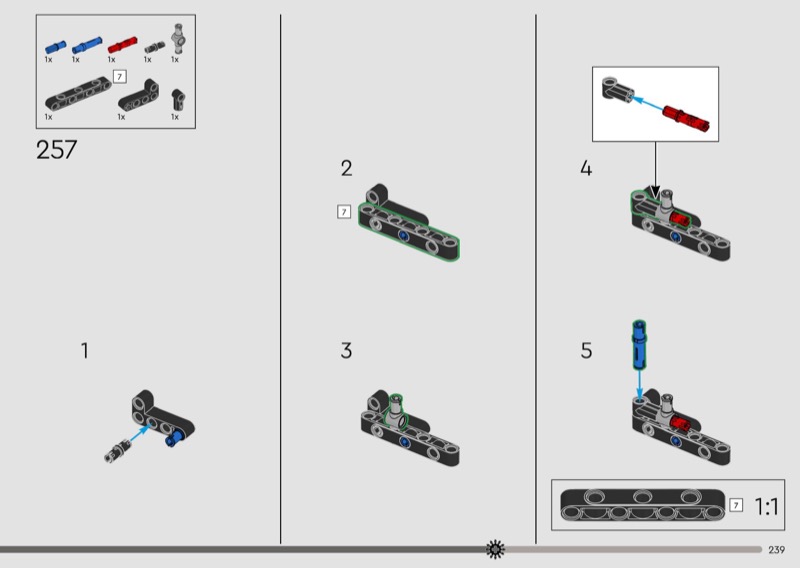 1x 1x 1x 1x 1x
7
1x 1x 1x

257

1

2
7

3

4

5

7 1:1

239