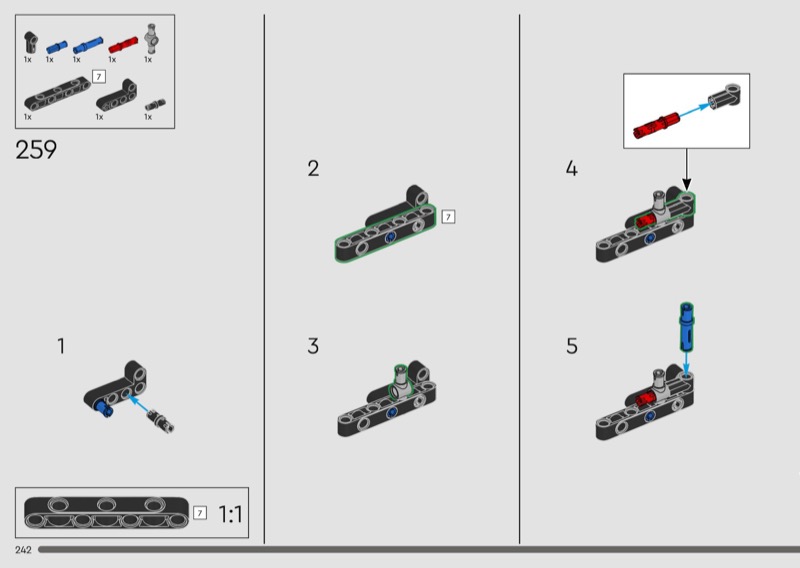 1x 1x 1x 1x 1x
7
1x 1x 1x

259

1

7 1:1

2

7

3

4

5

242