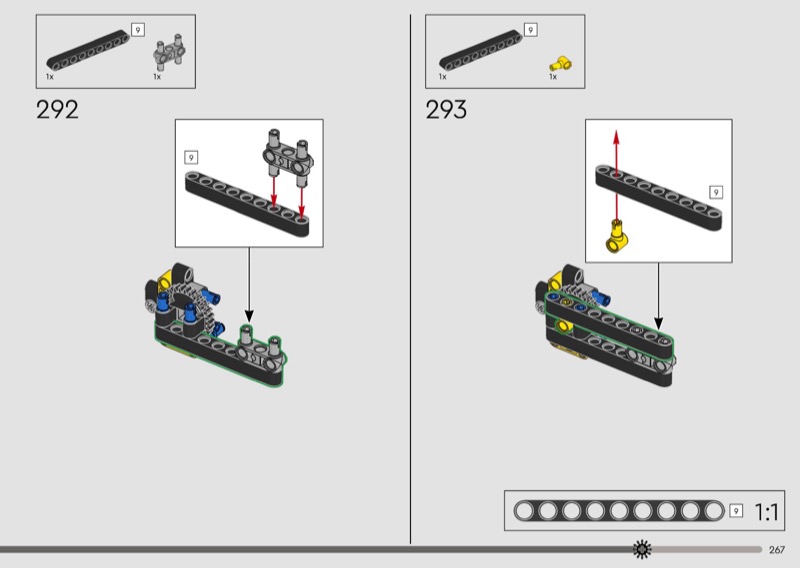 9
1x
1x

292

9

9
1x
1x

293

9

9
1:1

267